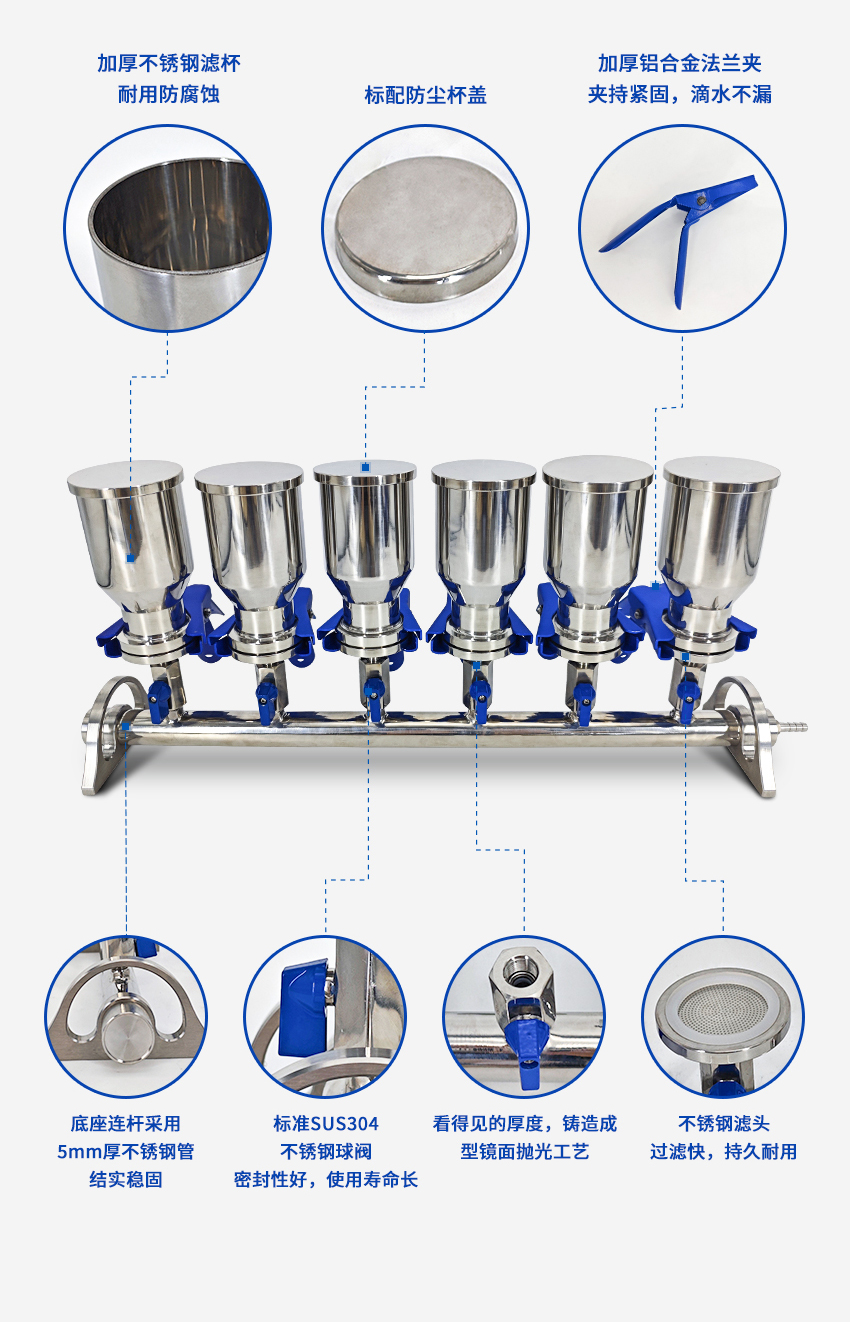 加厚不锈钢滤杯
耐用防腐蚀

标配防尘杯盖

加厚铝合金法兰夹
夹持紧固，滴水不漏

底座连杆采用
5mm厚不锈钢管
结实稳固

标准SUS304
不锈钢球阀
密封性好，使用寿命长

看得见的厚度，铸造成
型镜面抛光工艺

不锈钢滤头
过滤快，持久耐用