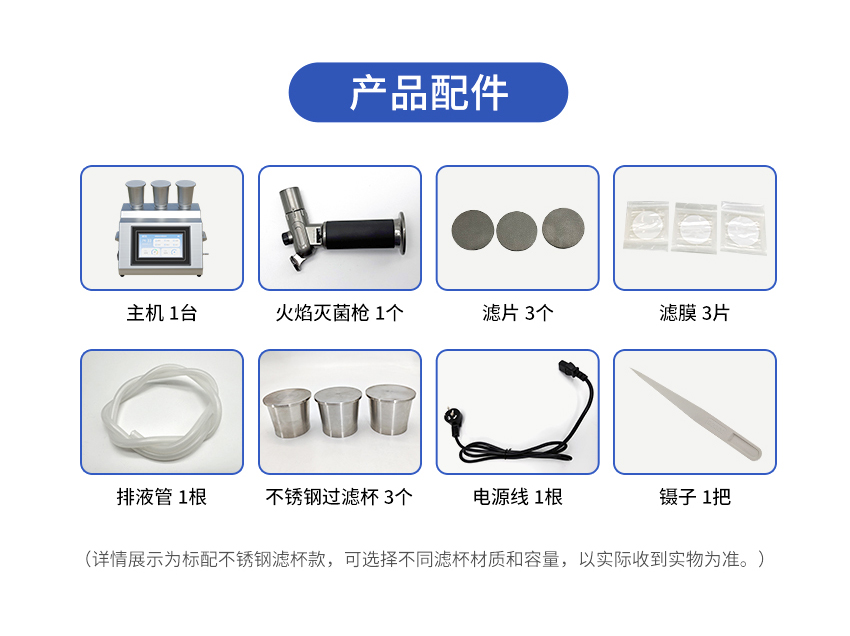 产品配件

主机 1台

火焰灭菌枪 1个

滤片 3个

滤膜 3片

排液管 1根

不锈钢过滤杯 3个

电源线 1根

镊子 1把

（详情展示为标配不锈钢滤杯款，可选择不同滤杯材质和容量，以实际收到实物为准。）