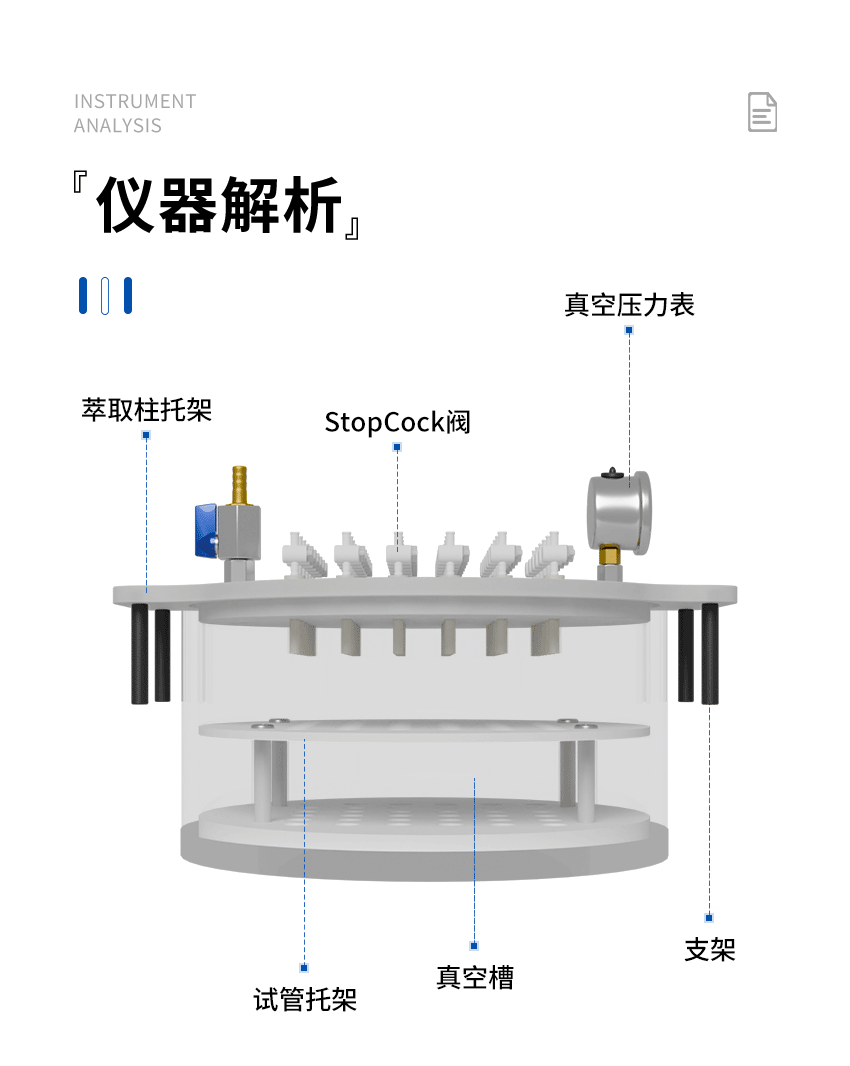 INSTRUMENT
ANALYSIS

『仪器解析』

真空压力表

萃取柱托架

StopCock阀

支架

真空槽

试管托架