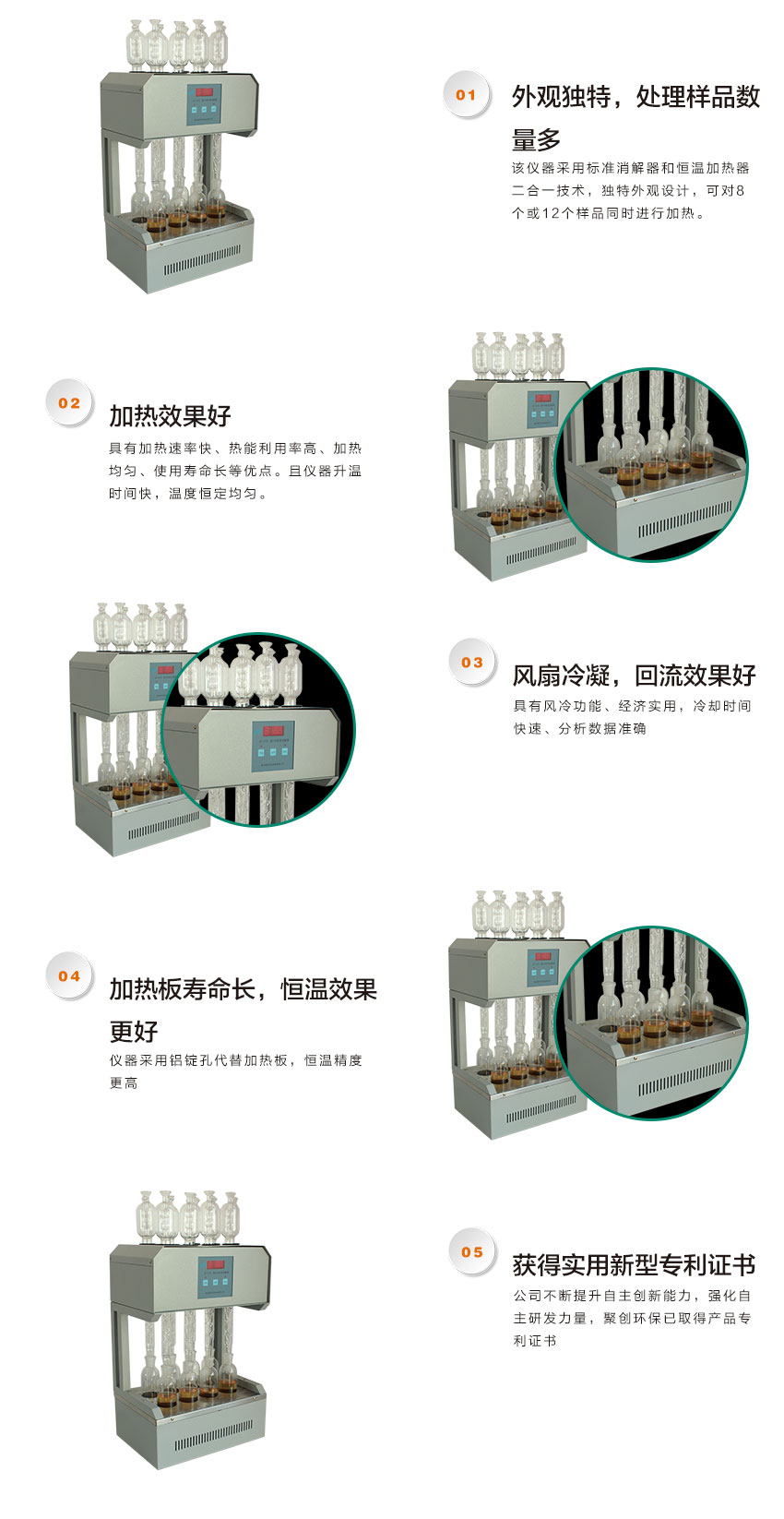 01

外观独特，处理样品数量多

该仪器采用标准消解器和恒温加热器二合一技术，独特外观设计，可对8个或12个样品同时进行加热。

02

加热效果好

具有加热速率快、热能利用率高、加热均匀、使用寿命长等优点。且仪器升温时间快，温度恒定均匀。

03

风扇冷凝，回流效果好

具有风冷功能、经济实用，冷却时间快速、分析数据准确

04

加热板寿命长，恒温效果更好

仪器采用铝锭孔代替加热板，恒温精度更高

05

获得实用新型专利证书

公司不断提升自主创新能力，强化自主研发力量，聚创环保已取得产品专利证书