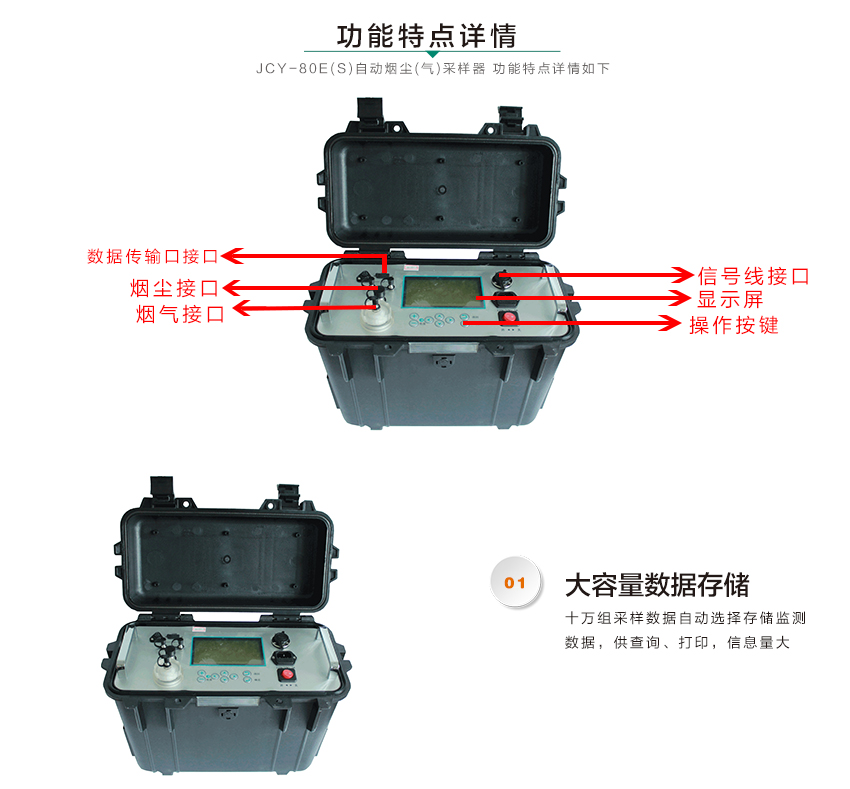 功能特点详情

JCY-80E(S)自动烟尘(气)采样器 功能特点详情如下

数据传输口接口
烟尘接口
烟气接口
信号线接口
显示屏
操作按键

01

大容量数据存储

十万组采样数据自动选择存储监测数据，供查询、打印，信息量大